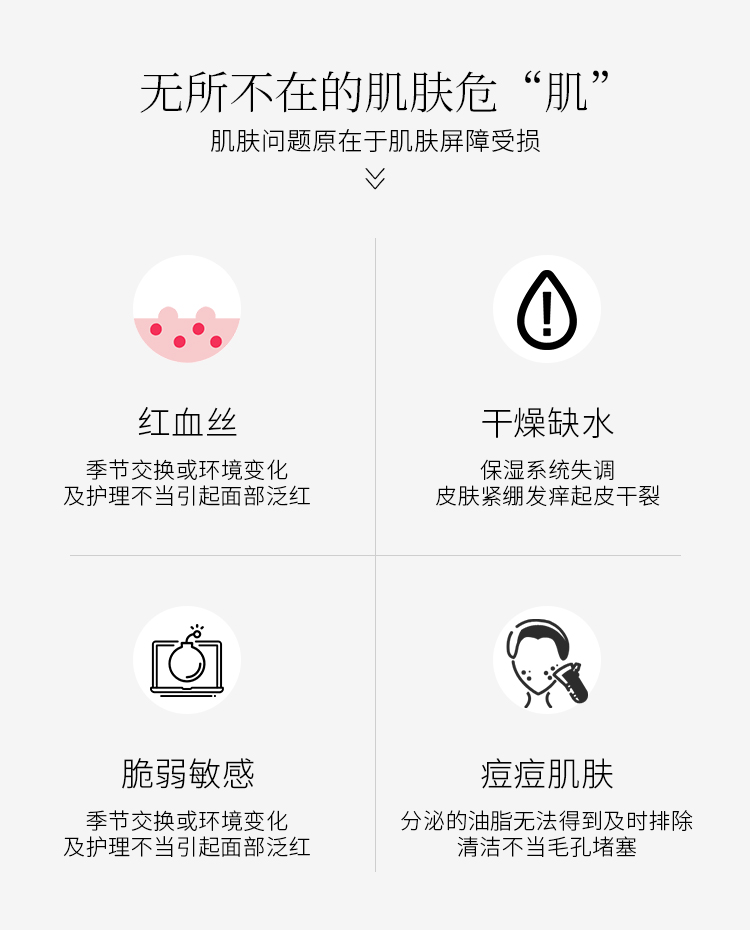 无所不在的肌肤危“肌”

肌肤问题原在于肌肤屏障受损

红血丝

季节交换或环境变化
及护理不当引起面部泛红

干燥缺水

保湿系统失调
皮肤紧绷发痒起皮干裂

脆弱敏感

季节交换或环境变化
及护理不当引起面部泛红

痘痘肌肤

分泌的油脂无法得到及时排除
清洁不当毛孔堵塞