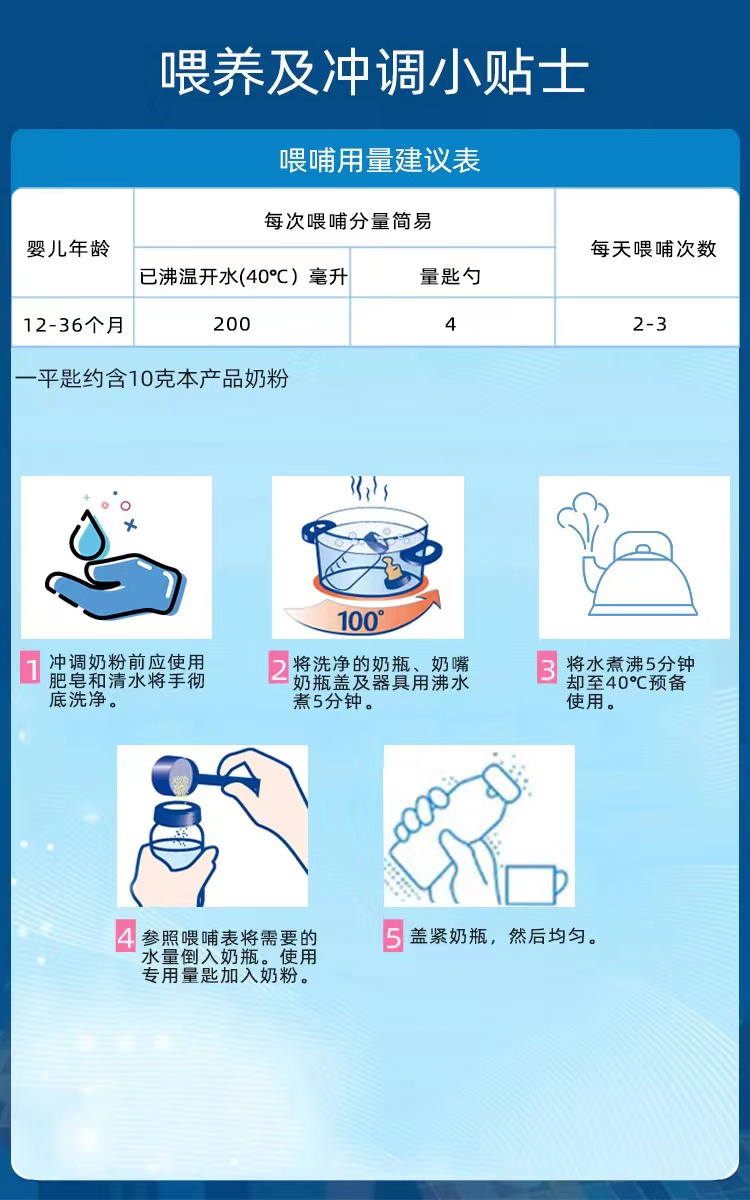 喂养及冲调小贴士

喂哺用量建议表

| 婴儿年龄 | 每次喂哺分量简易 | | 每天喂哺次数 |
|---|---|---|---|
| | 已沸温开水(40℃）毫升 | 量匙勺 | |
| 12-36个月 | 200 | 4 | 2-3 |

一平匙约含10克本产品奶粉

100°

1 冲调奶粉前应使用肥皂和清水将手彻底洗净。

2 将洗净的奶瓶、奶嘴奶瓶盖及器具用沸水煮5分钟。

3 将水煮沸5分钟却至40℃预备使用。

4 参照喂哺表将需要的水量倒入奶瓶。使用专用量匙加入奶粉。

5 盖紧奶瓶，然后均匀。